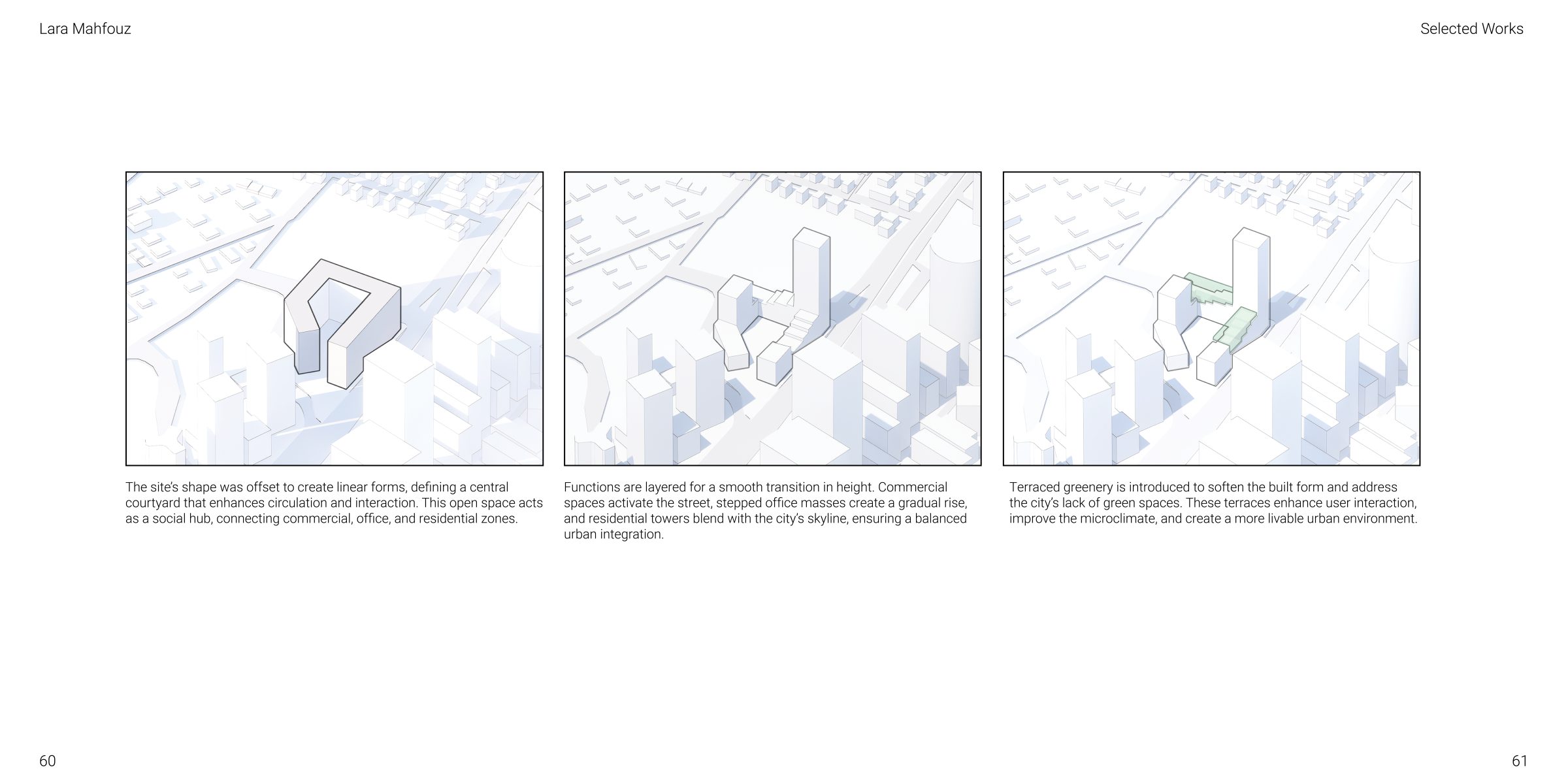 Lara Mahfouz

Selected Works

The site's shape was offset to create linear forms, defining a central courtyard that enhances circulation and interaction. This open space acts as a social hub, connecting commercial, office, and residential zones.

Functions are layered for a smooth transition in height. Commercial spaces activate the street, stepped office masses create a gradual rise, and residential towers blend with the city's skyline, ensuring a balanced urban integration.

Terraced greenery is introduced to soften the built form and address the city's lack of green spaces. These terraces enhance user interaction, improve the microclimate, and create a more livable urban environment.

60

61